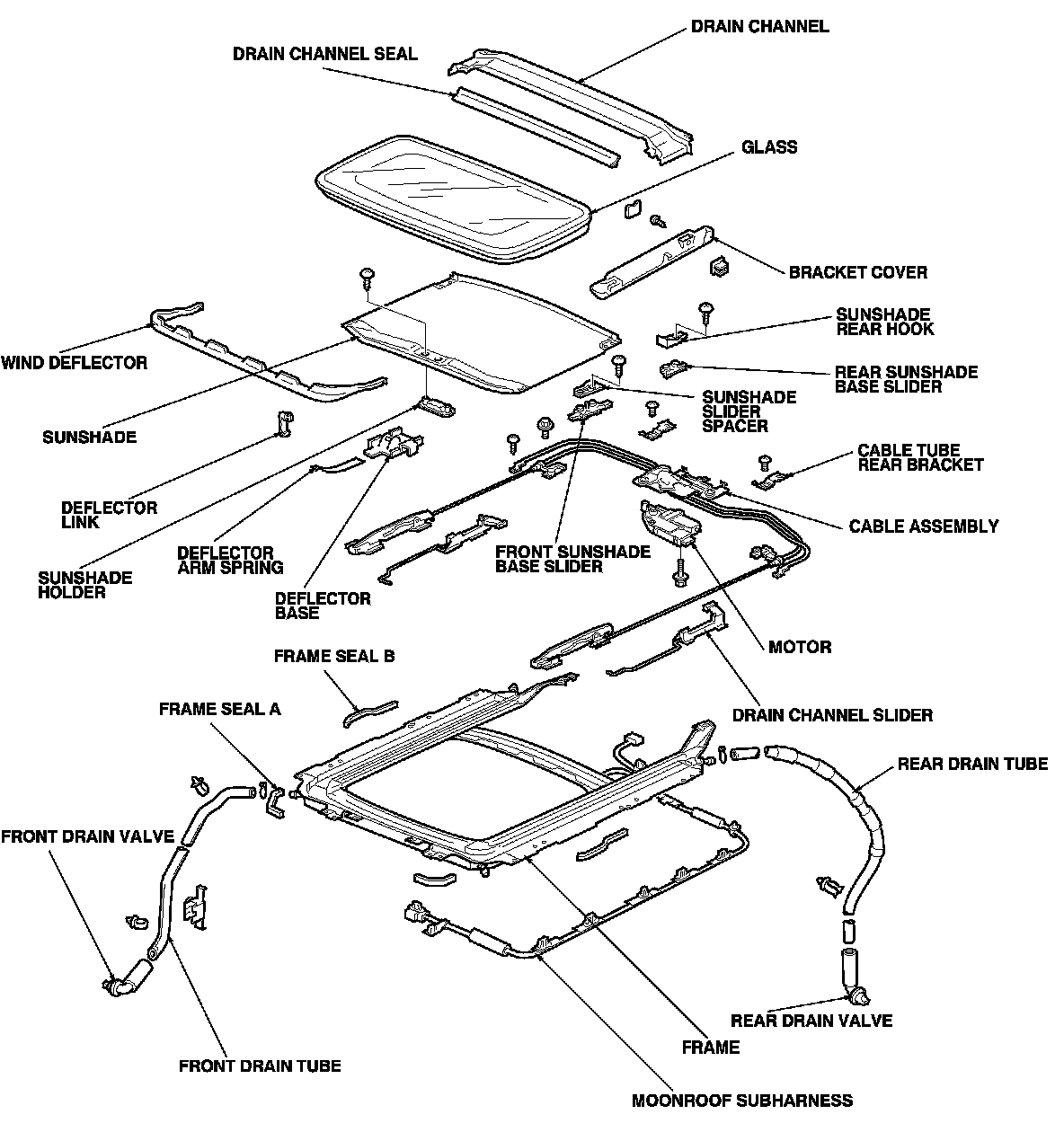 DRAIN CHANNEL
DRAIN CHANNEL SEAL
GLASS
BRACKET COVER
SUNSHADE REAR HOOK
WIND DEFLECTOR
REAR SUNSHADE BASE SLIDER
SUNSHADE SLIDER SPACER
SUNSHADE
CABLE TUBE REAR BRACKET
DEFLECTOR LINK
CABLE ASSEMBLY
DEFLECTOR ARM SPRING
FRONT SUNSHADE BASE SLIDER
SUNSHADE HOLDER
DEFLECTOR BASE
MOTOR
FRAME SEAL B
FRAME SEAL A
DRAIN CHANNEL SLIDER
REAR DRAIN TUBE
FRONT DRAIN VALVE
REAR DRAIN VALVE
FRAME
FRONT DRAIN TUBE
MOONROOF SUBHARNESS