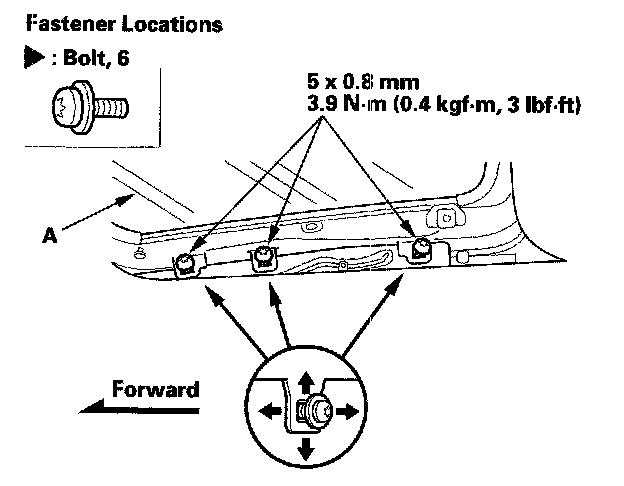 Fastener Locations

▶ : Bolt, 6

5 x 0.8 mm
3.9 N·m (0.4 kgf·m, 3 lbf·ft)

A

Forward