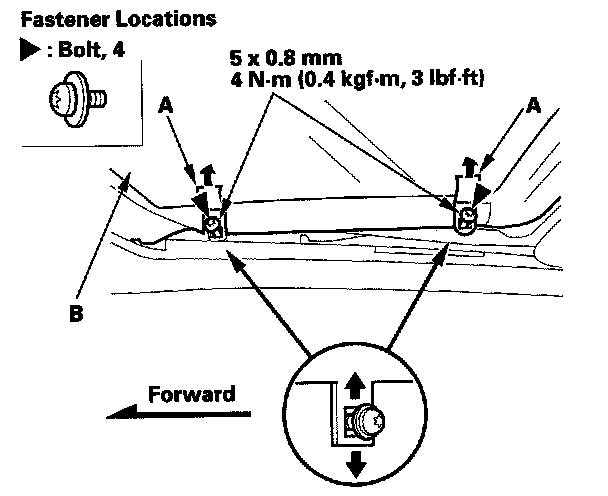 Fastener Locations

▶ : Bolt, 4

5 x 0.8 mm
4 N·m (0.4 kgf·m, 3 lbf·ft)

A

A

B

Forward