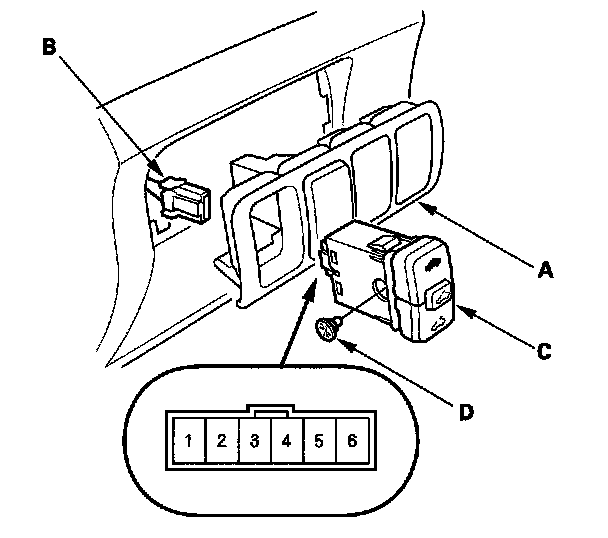 B

A

C

D

1 2 3 4 5 6