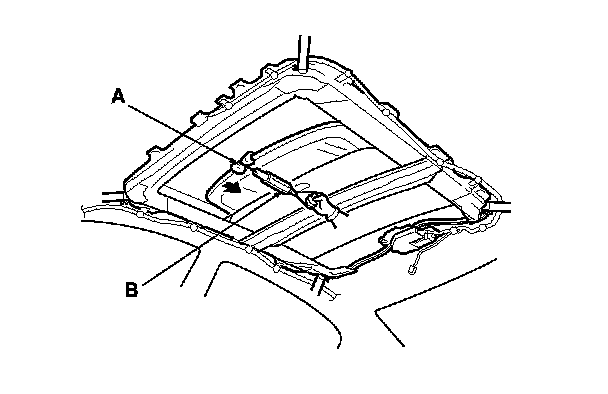 A
B