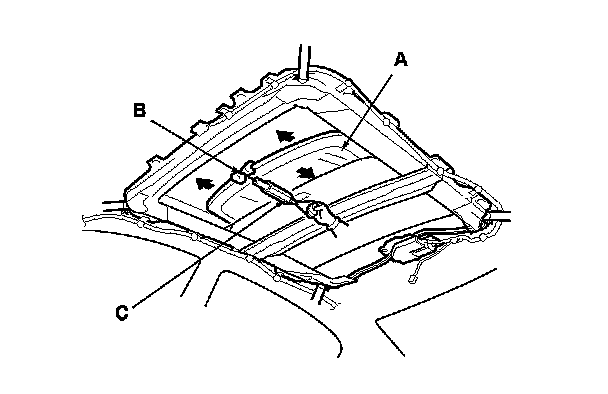 A
B
C