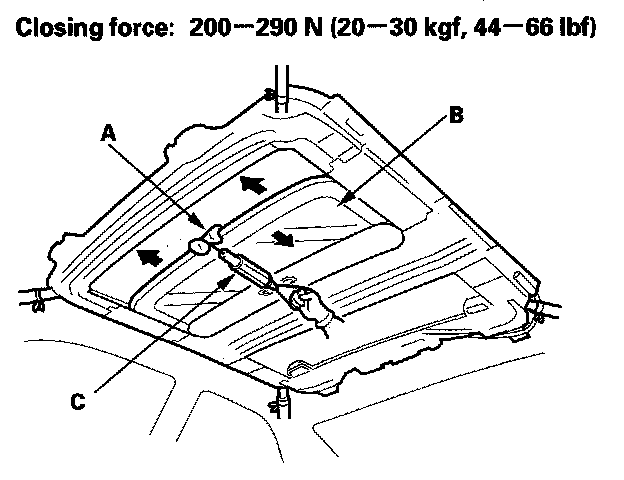 Closing force: 200—290 N (20—30 kgf, 44—66 lbf)

A

B

C