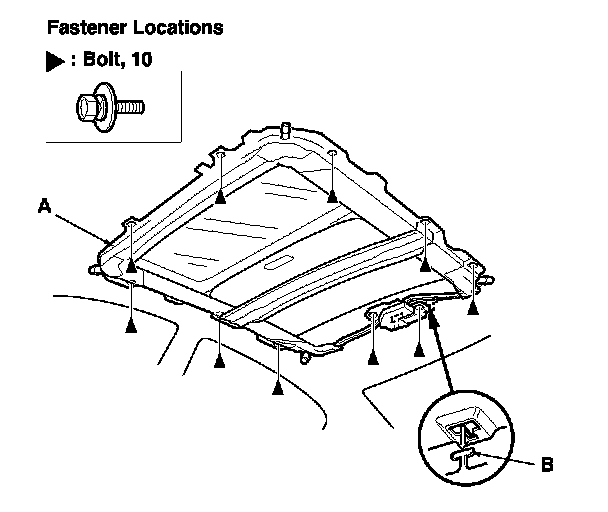 Fastener Locations

▶ : Bolt, 10

A

B