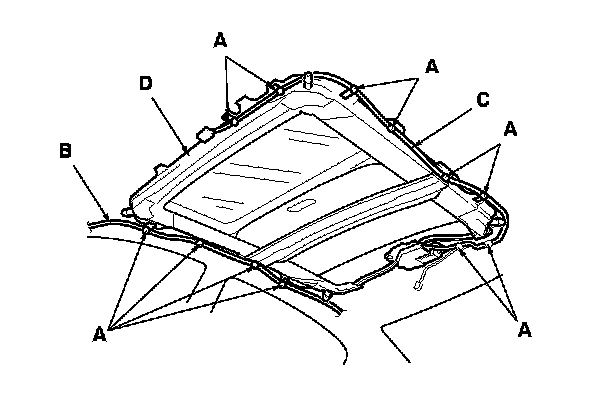 A
A
D
C
B
A
A
A