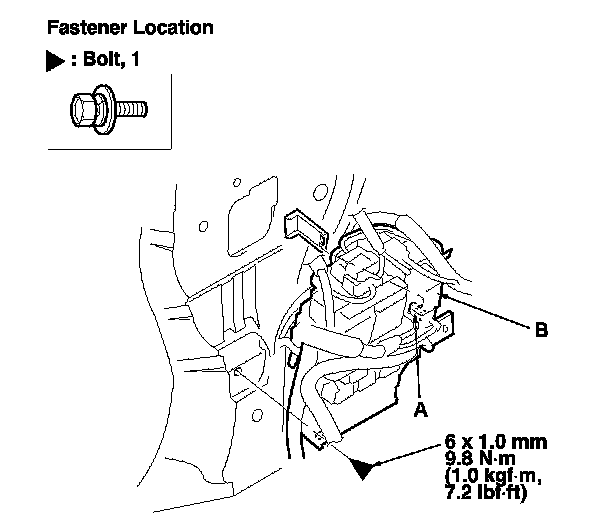 Fastener Location

▶ : Bolt, 1

B

A

6 x 1.0 mm
9.8 N·m
(1.0 kgf·m,
7.2 lbf·ft)