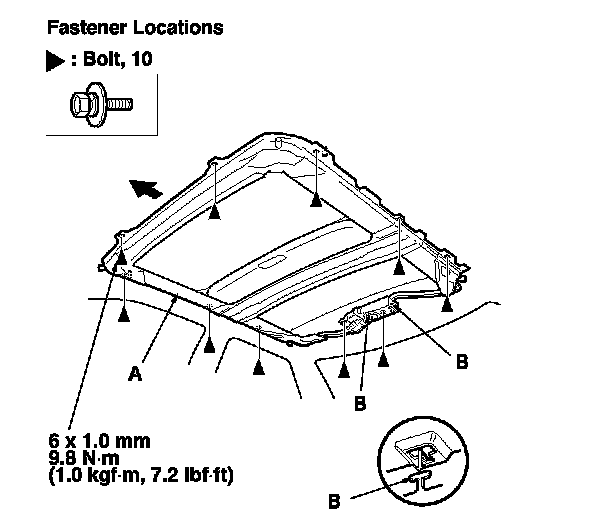 Fastener Locations

▶ : Bolt, 10

A

B

B

6 x 1.0 mm
9.8 N·m
(1.0 kgf·m, 7.2 lbf·ft)

B