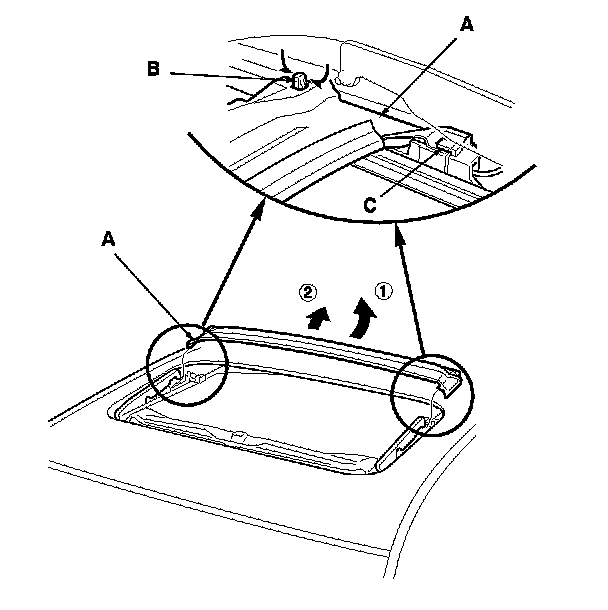 A

B

C

A

②

①