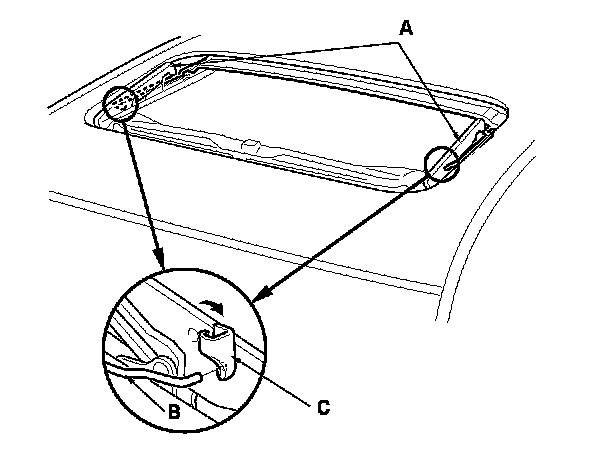 A
B
C