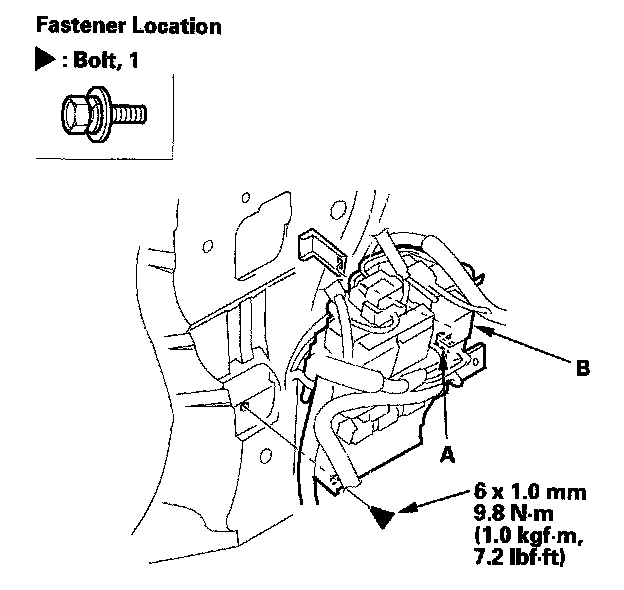 Fastener Location

▶ : Bolt, 1

B

A

6 x 1.0 mm
9.8 N·m
(1.0 kgf·m,
7.2 lbf·ft)