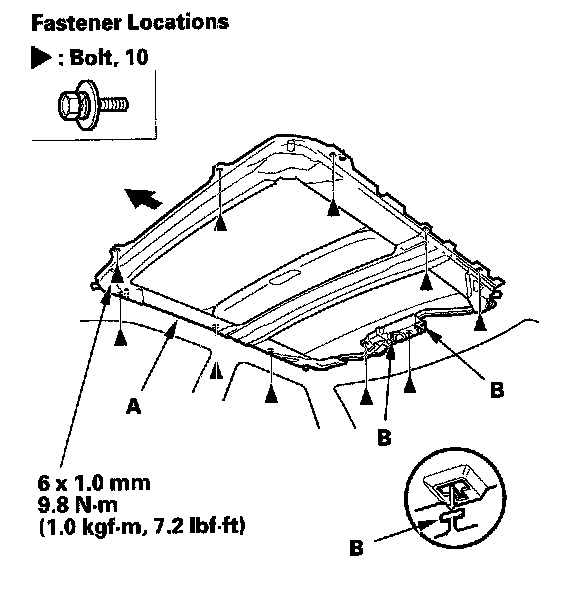 Fastener Locations

▶ : Bolt, 10

A

B

B

6 x 1.0 mm
9.8 N·m
(1.0 kgf·m, 7.2 lbf·ft)

B