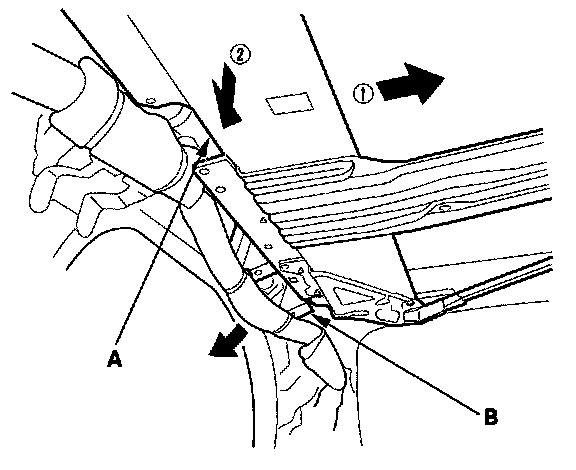 ②
①
A
B