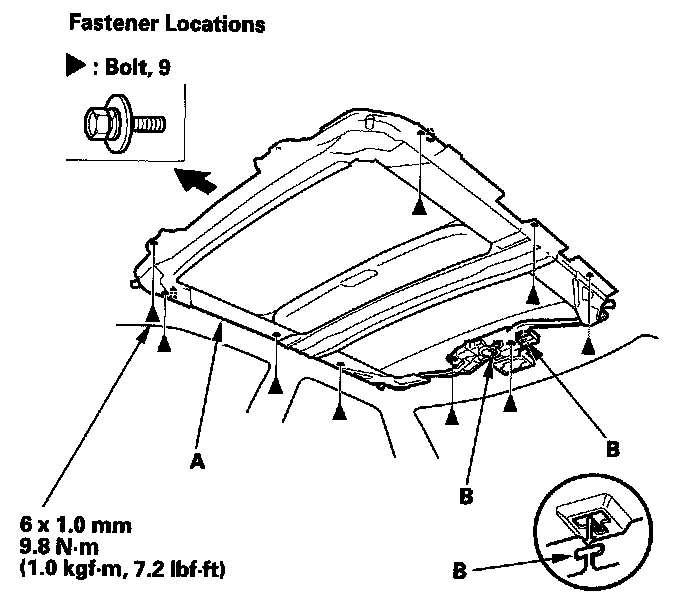 Fastener Locations

▶ : Bolt, 9

A

B

B

B

6 x 1.0 mm
9.8 N·m
(1.0 kgf·m, 7.2 lbf·ft)