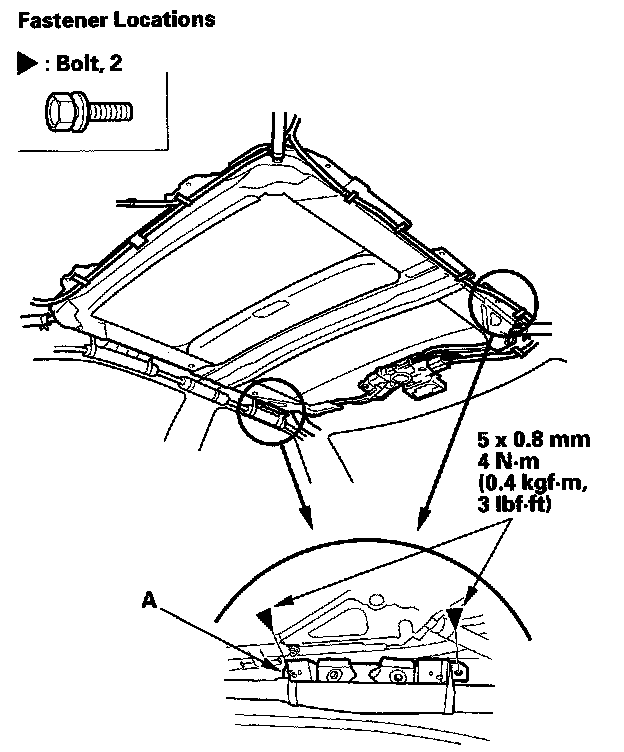 Fastener Locations

▶ : Bolt, 2

5 x 0.8 mm
4 N·m
(0.4 kgf·m,
3 lbf·ft)

A