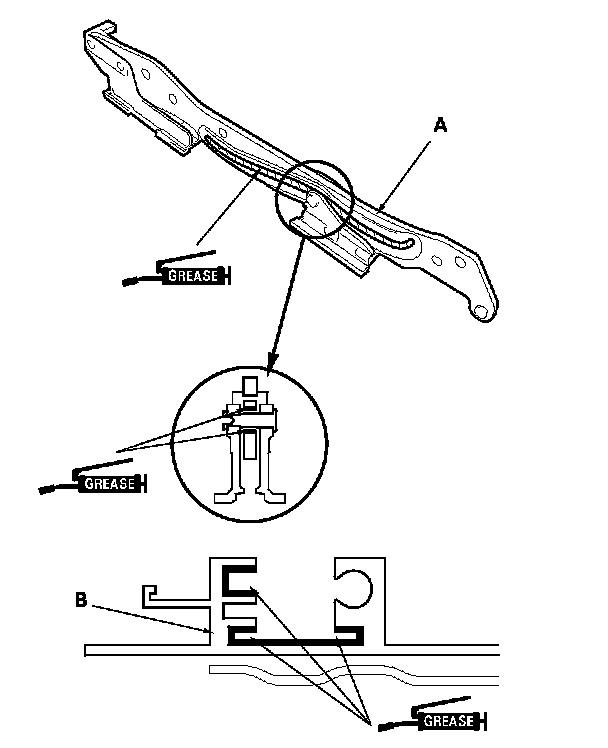 A

GREASE

GREASE

B

GREASE