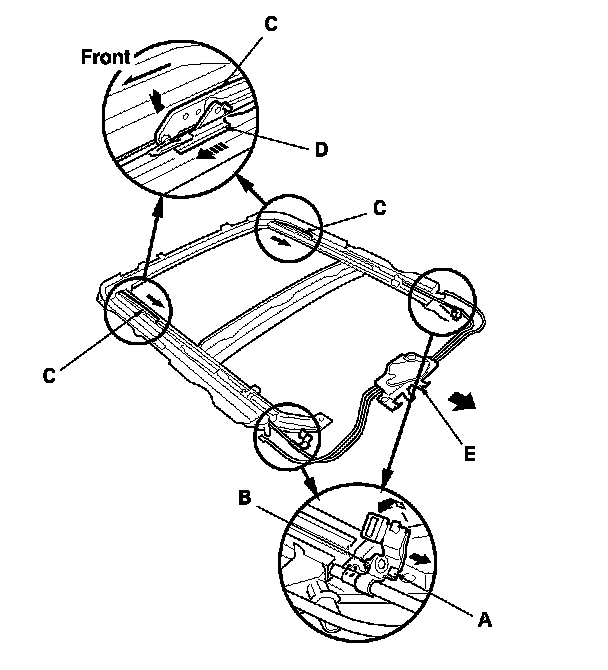 C
Front
D
C
C
E
B
A