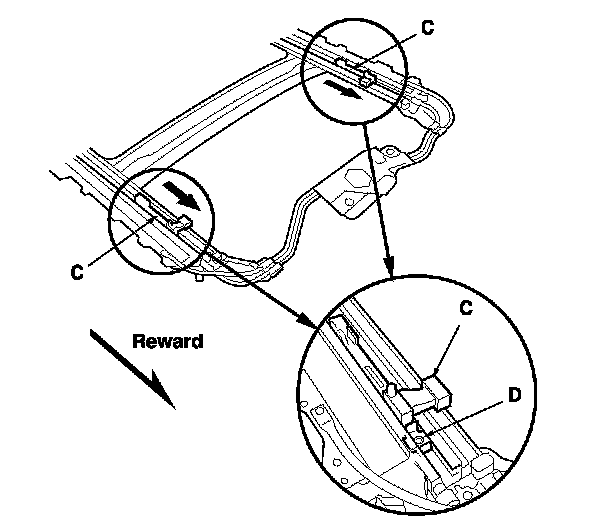 C
C
Reward
C
D