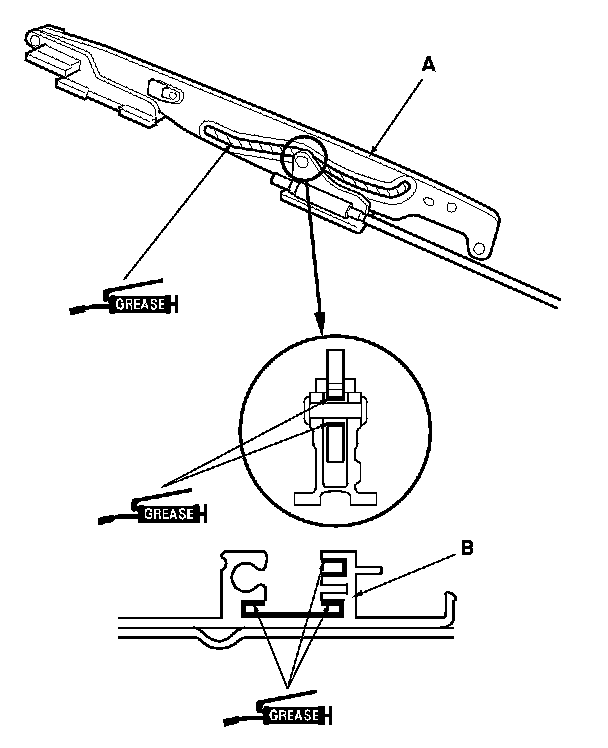 A

GREASE

GREASE

B

GREASE