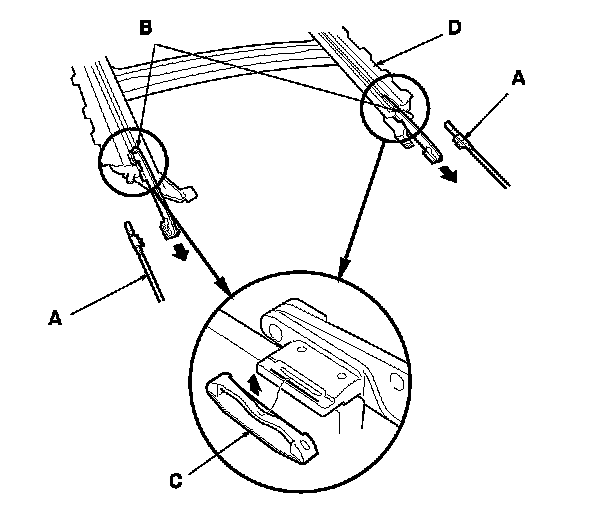 B
D
A
A
C