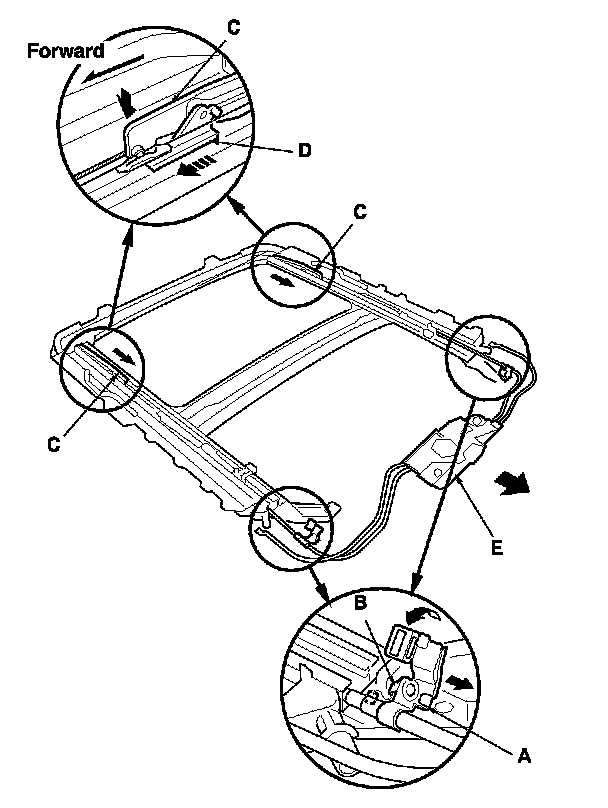 Forward
C
D
C
C
E
B
A