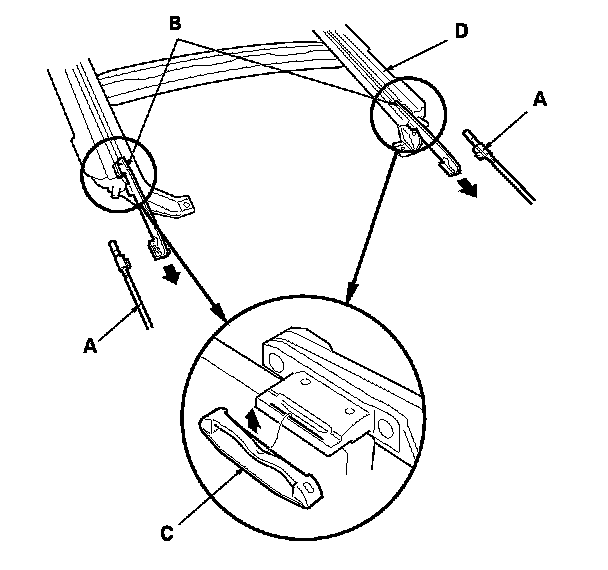 B
D
A
A
C