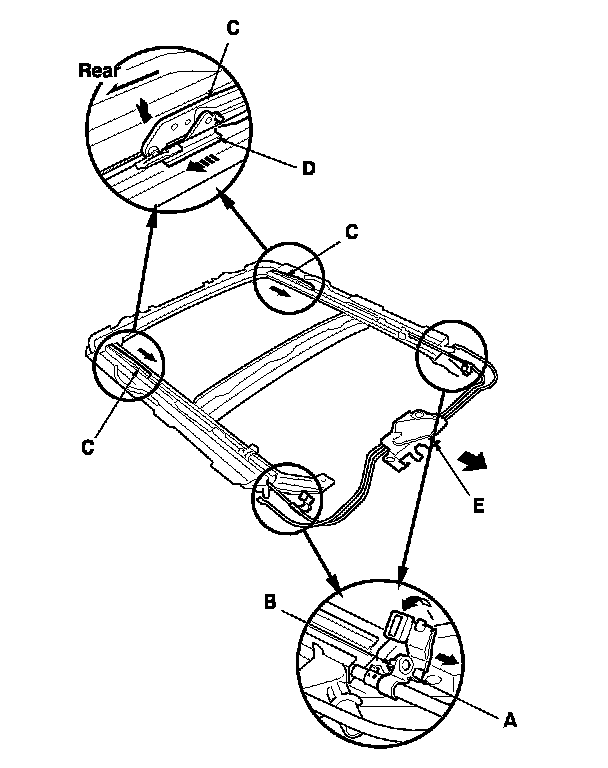 C
Rear
D
C
C
E
B
A