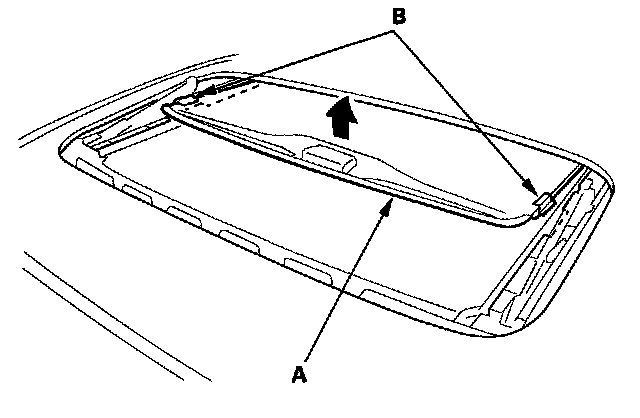 B

A