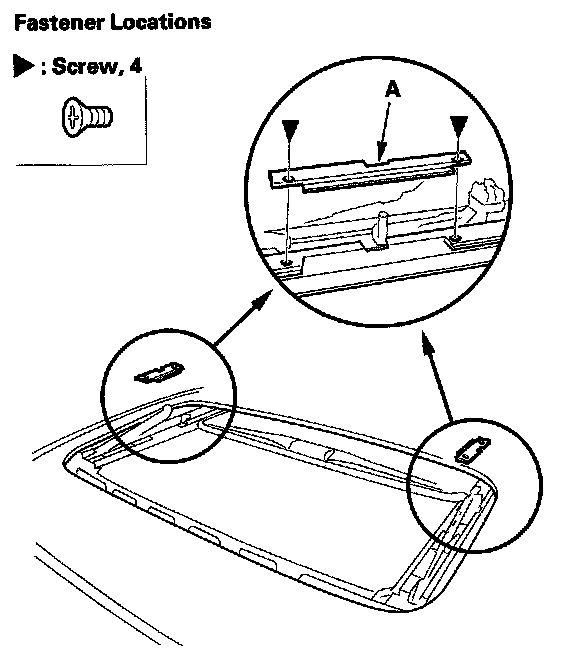 Fastener Locations

▶ : Screw, 4

A