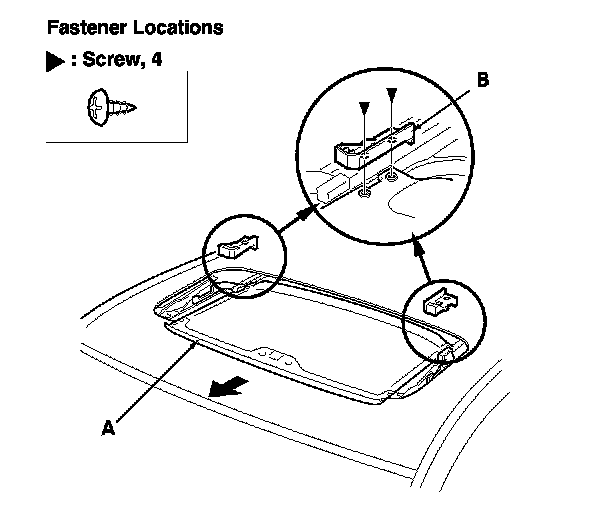 Fastener Locations

▶ : Screw, 4

B

A