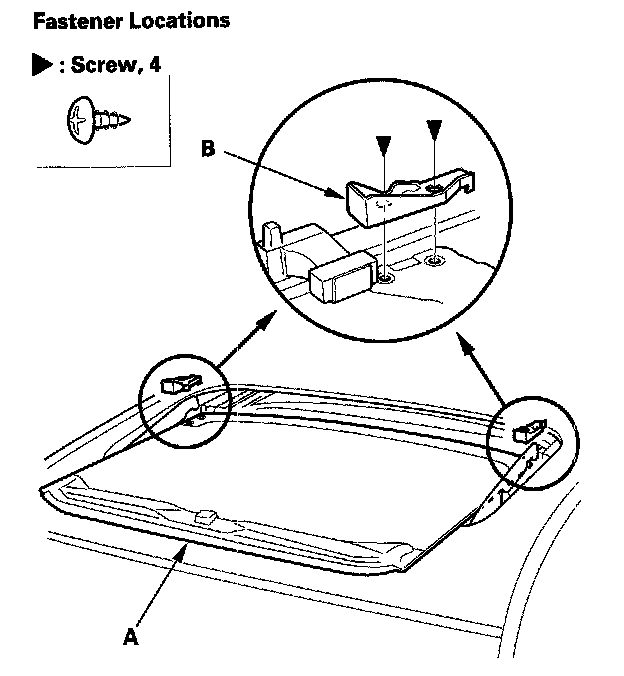 Fastener Locations

▶ : Screw, 4

B

A