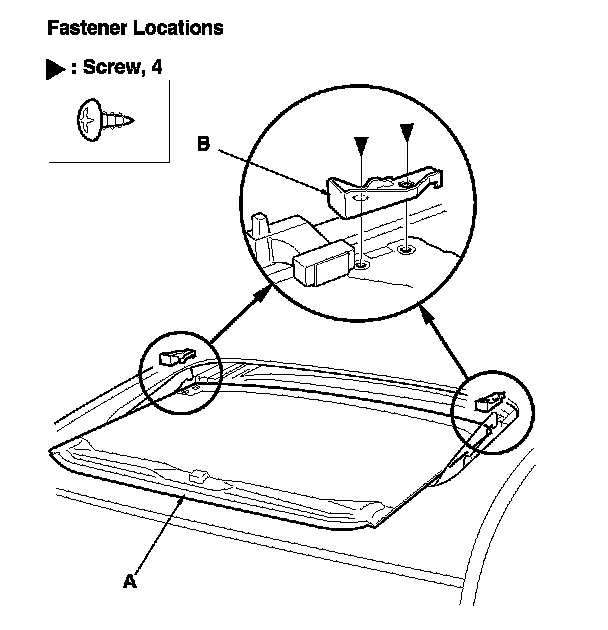 Fastener Locations

▶ : Screw, 4

B

A