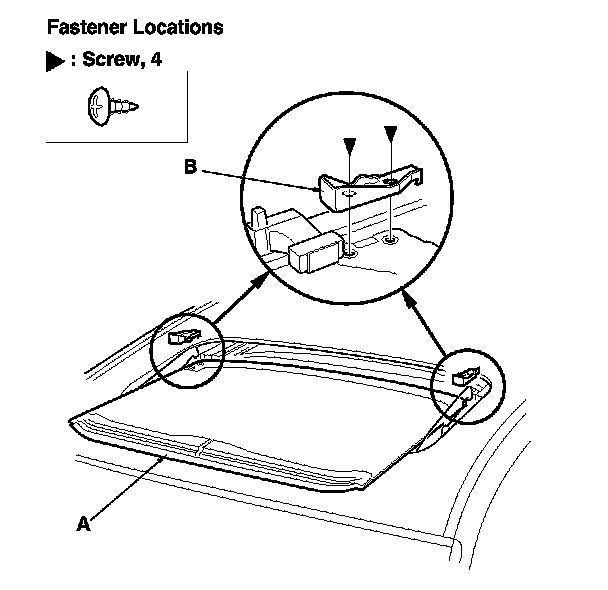 Fastener Locations

▶ : Screw, 4

B

A