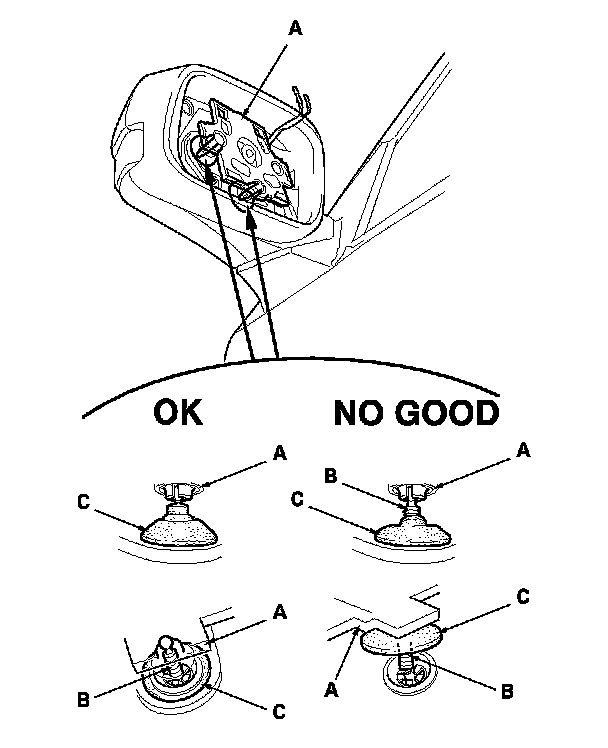 A

OK

NO GOOD

A
C

A
B
C

A
B
C

C
A
B