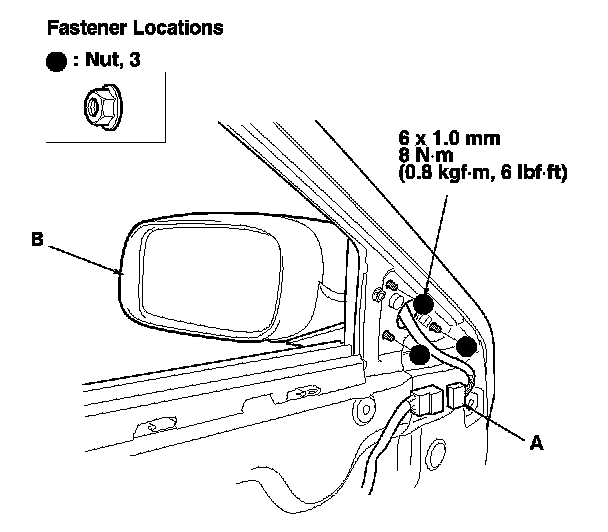 Fastener Locations

● : Nut, 3

6 x 1.0 mm
8 N·m
(0.8 kgf·m, 6 lbf·ft)

B

A