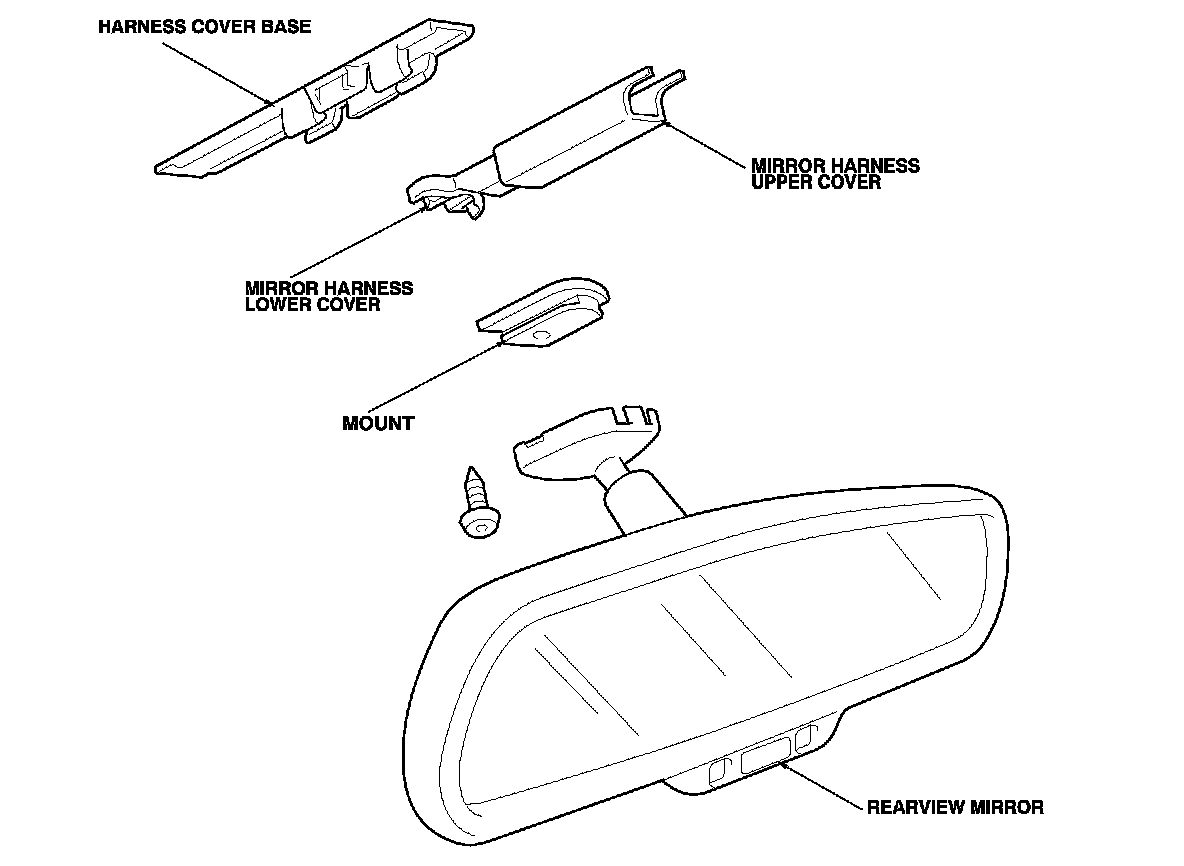 HARNESS COVER BASE

MIRROR HARNESS UPPER COVER

MIRROR HARNESS LOWER COVER

MOUNT

REARVIEW MIRROR