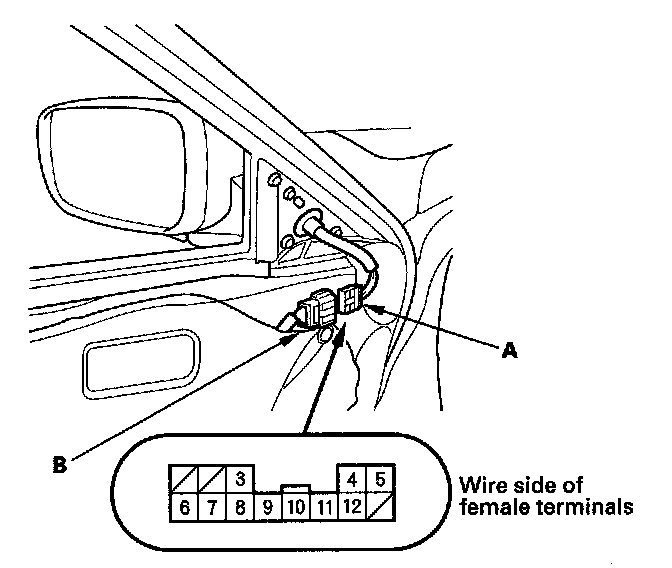 A

B

3
4
5
6
7
8
9
10
11
12

Wire side of female terminals