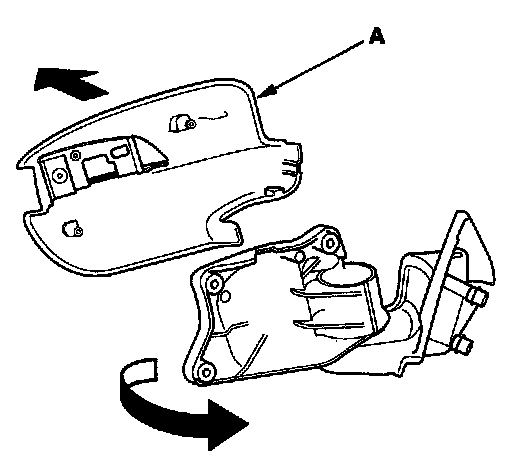 A