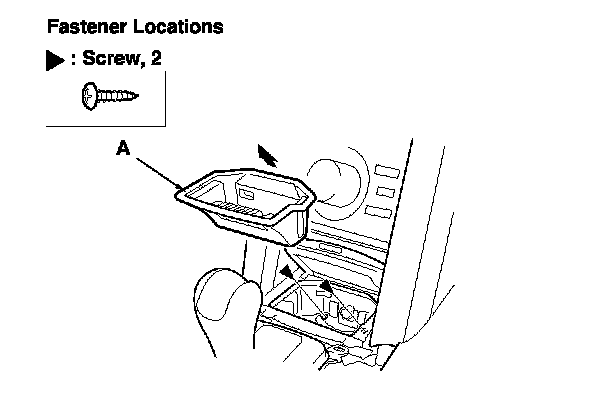 Fastener Locations

▶ : Screw, 2

A