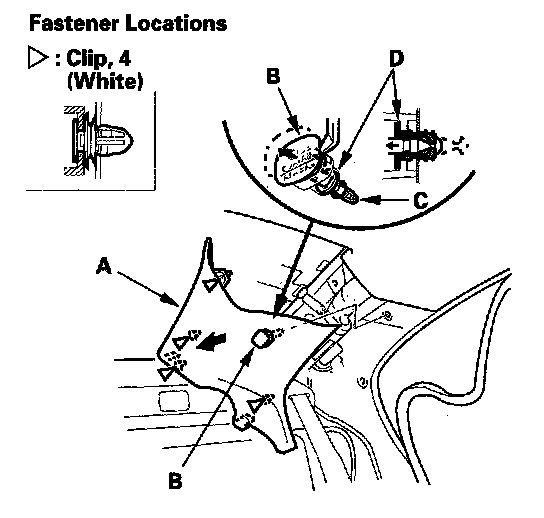 Fastener Locations

▷ : Clip, 4 (White)

B

D

C

A

B