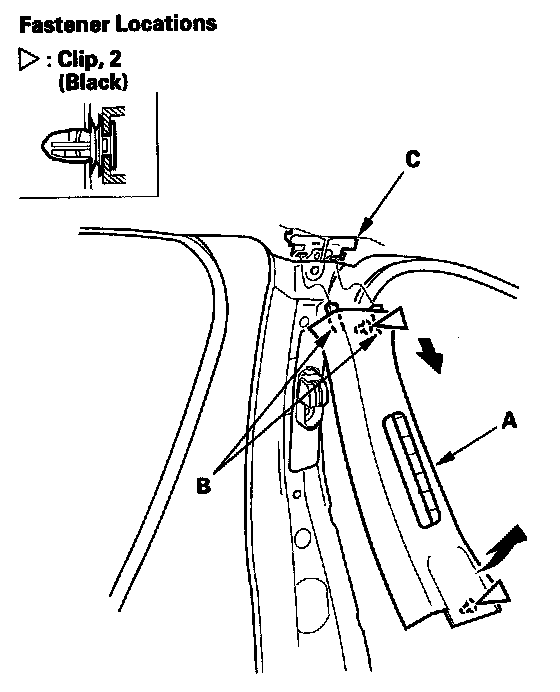 Fastener Locations

▷ : Clip, 2
(Black)

C

A

B