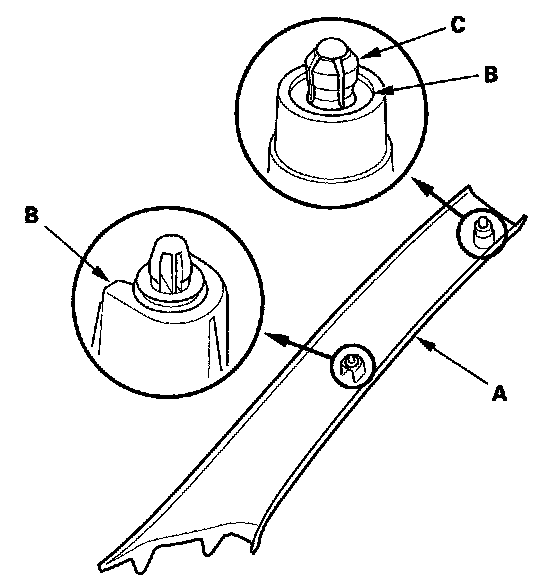 C
B
B
A