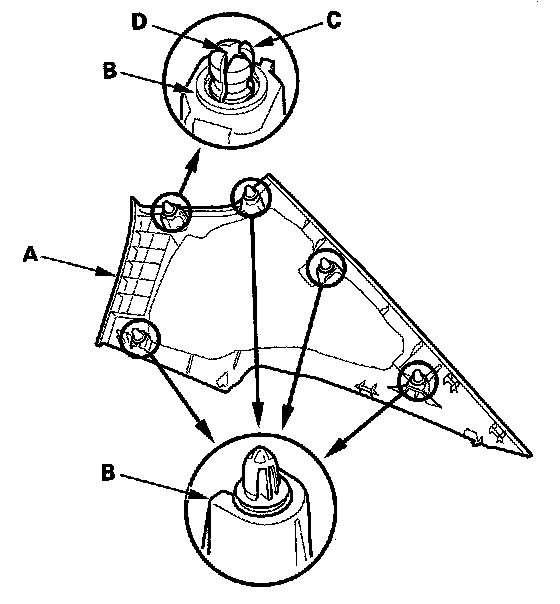 D
C
B
A
B