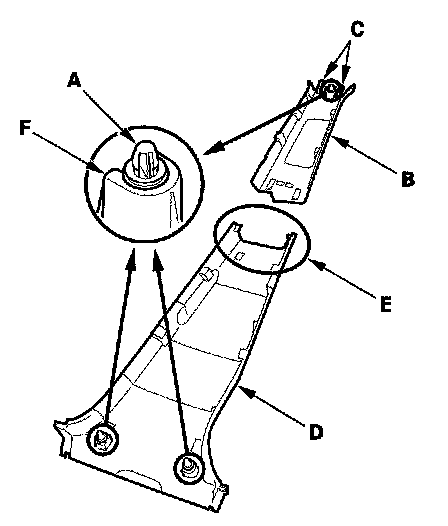 C
A
F
B
E
D