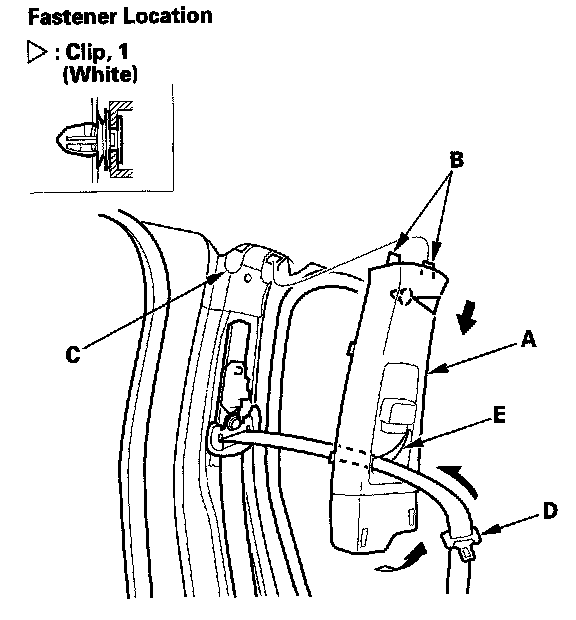 Fastener Location

▷ : Clip, 1
(White)

B

C

A

E

D