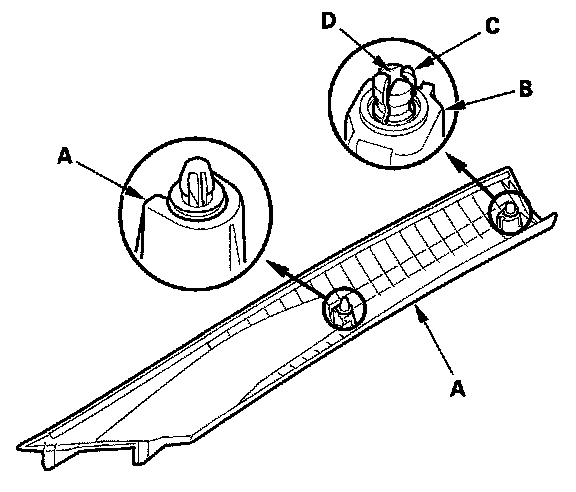 D
C
B
A
A