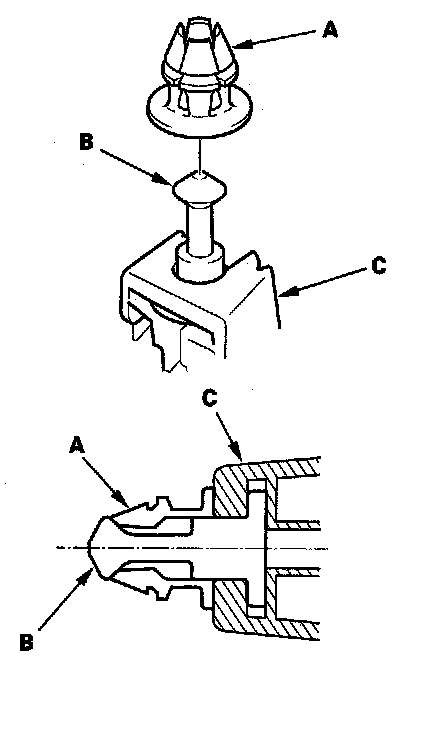 A
B
C
C
A
B