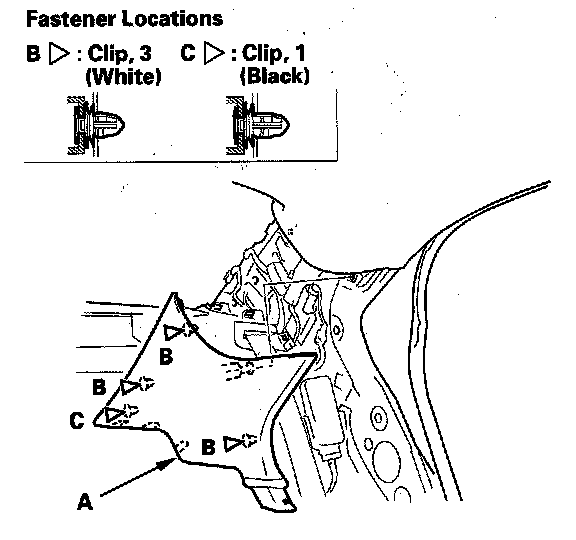 Fastener Locations

B ▷ : Clip, 3 (White)

C ▷ : Clip, 1 (Black)

B

B

C

B

A