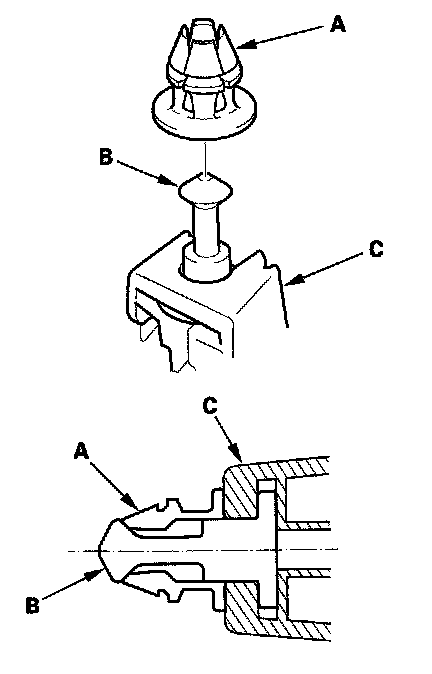 A
B
C
C
A
B