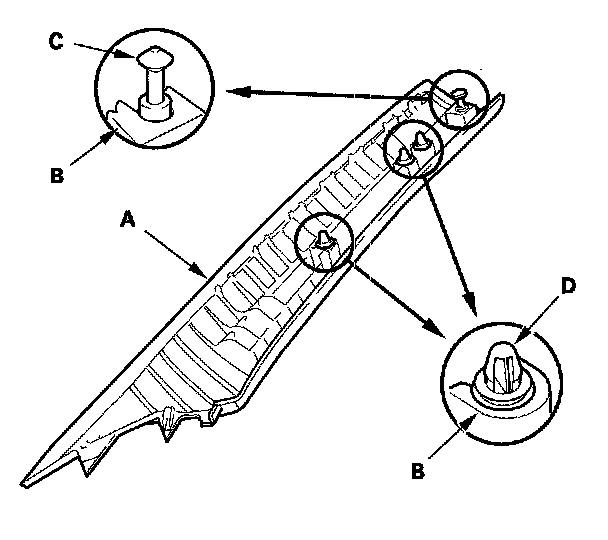 C
B
A
D
B