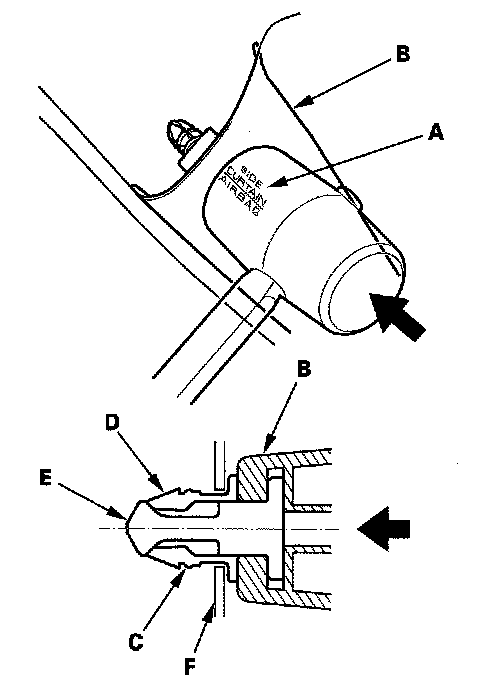 B
A
SIDE CURTAIN AIRBAG
B
D
E
C
F